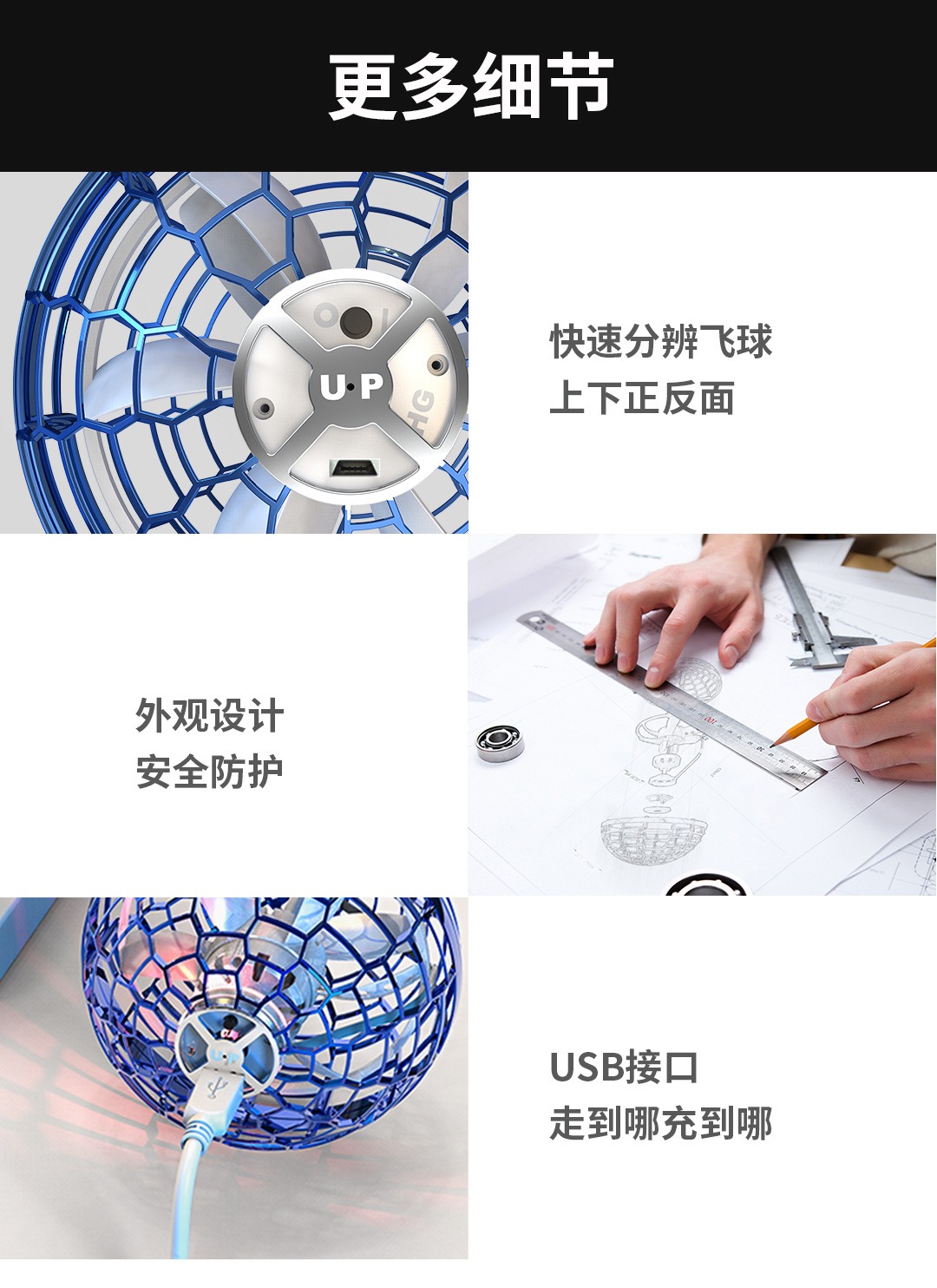 更多细节

U·P

快速分辨飞球
上下正反面

外观设计
安全防护

USB接口
走到哪充到哪